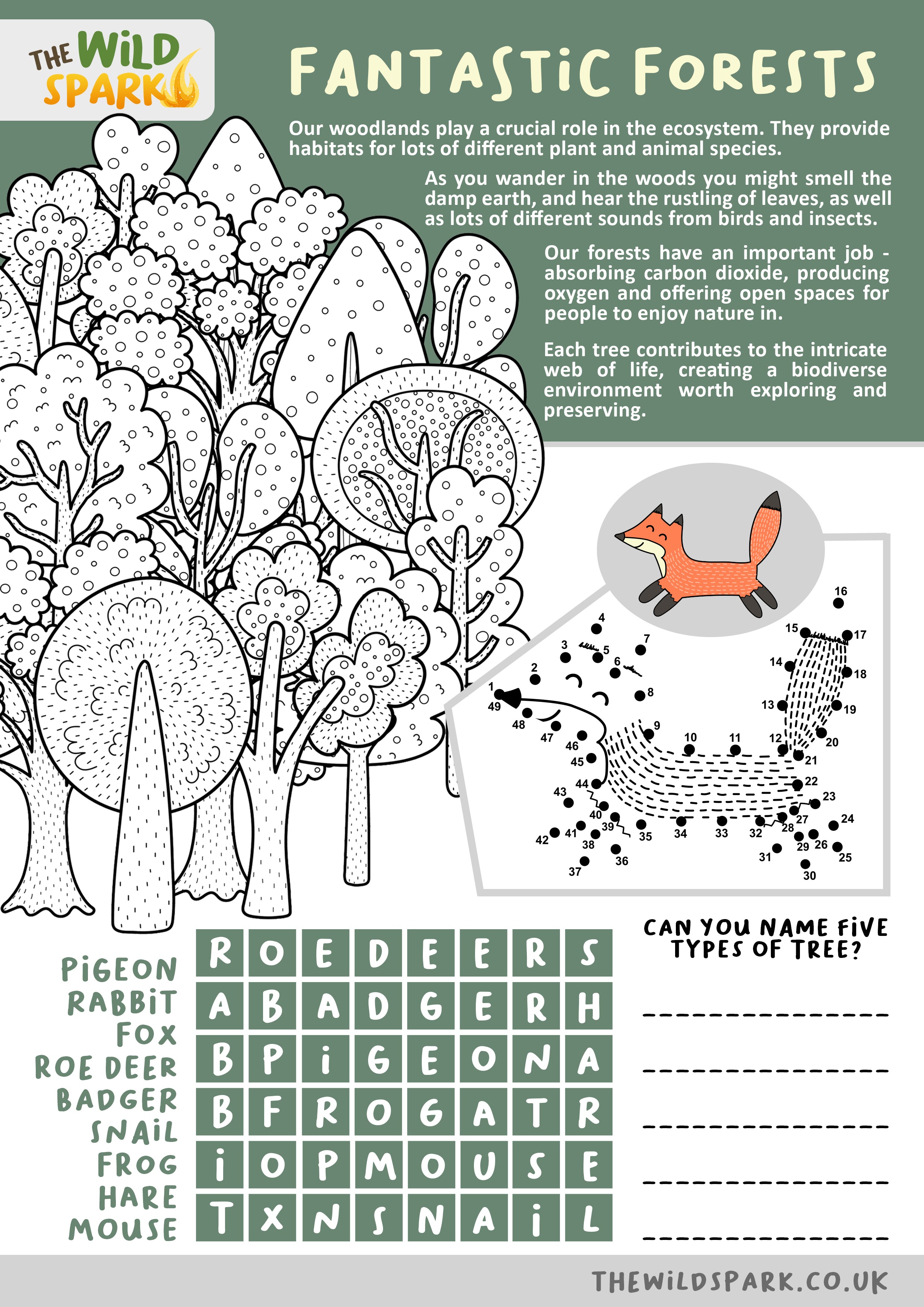 THE WILD SPARK

FANTASTIC FORESTS

Our woodlands play a crucial role in the ecosystem. They provide habitats for lots of different plant and animal species.

As you wander in the woods you might smell the damp earth, and hear the rustling of leaves, as well as lots of different sounds from birds and insects.

Our forests have an important job - absorbing carbon dioxide, producing oxygen and offering open spaces for people to enjoy nature in.

Each tree contributes to the intricate web of life, creating a biodiverse environment worth exploring and preserving.

1 2 3 4 5 6 7 8 9 10 11 12 13 14 15 16 17 18 19 20 21 22 23 24 25 26 27 28 29 30 31 32 33 34 35 36 37 38 39 40 41 42 43 44 45 46 47 48 49

PIGEON
RABBIT
FOX
ROE DEER
BADGER
SNAIL
FROG
HARE
MOUSE

| R | O | E | D | E | E | R | S |
|---|---|---|---|---|---|---|---|
| A | B | A | D | G | E | R | H |
| B | P | I | G | E | O | N | A |
| B | F | R | O | G | A | T | R |
| I | O | P | M | O | U | S | E |
| T | X | N | S | N | A | I | L |

CAN YOU NAME FIVE TYPES OF TREE?

THEWILDSPARK.CO.UK